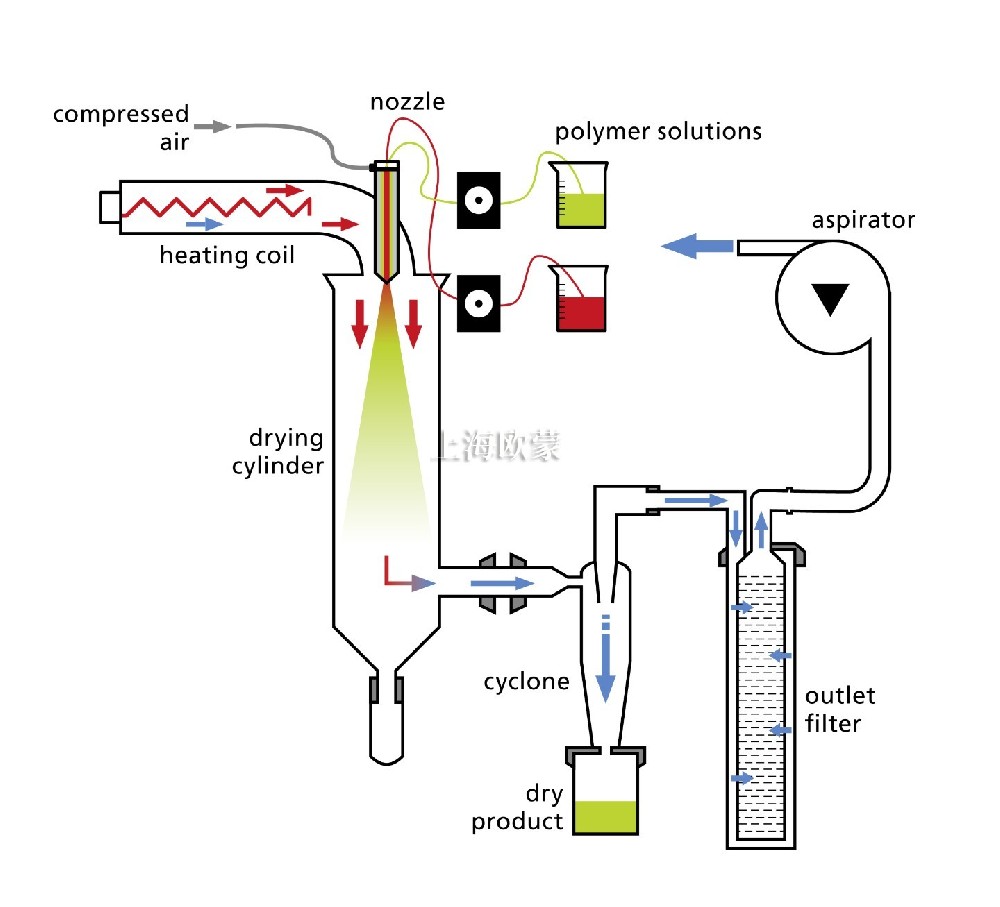 compressed air

nozzle

polymer solutions

heating coil

aspirator

drying cylinder

上海欧蒙

cyclone

outlet filter

dry product